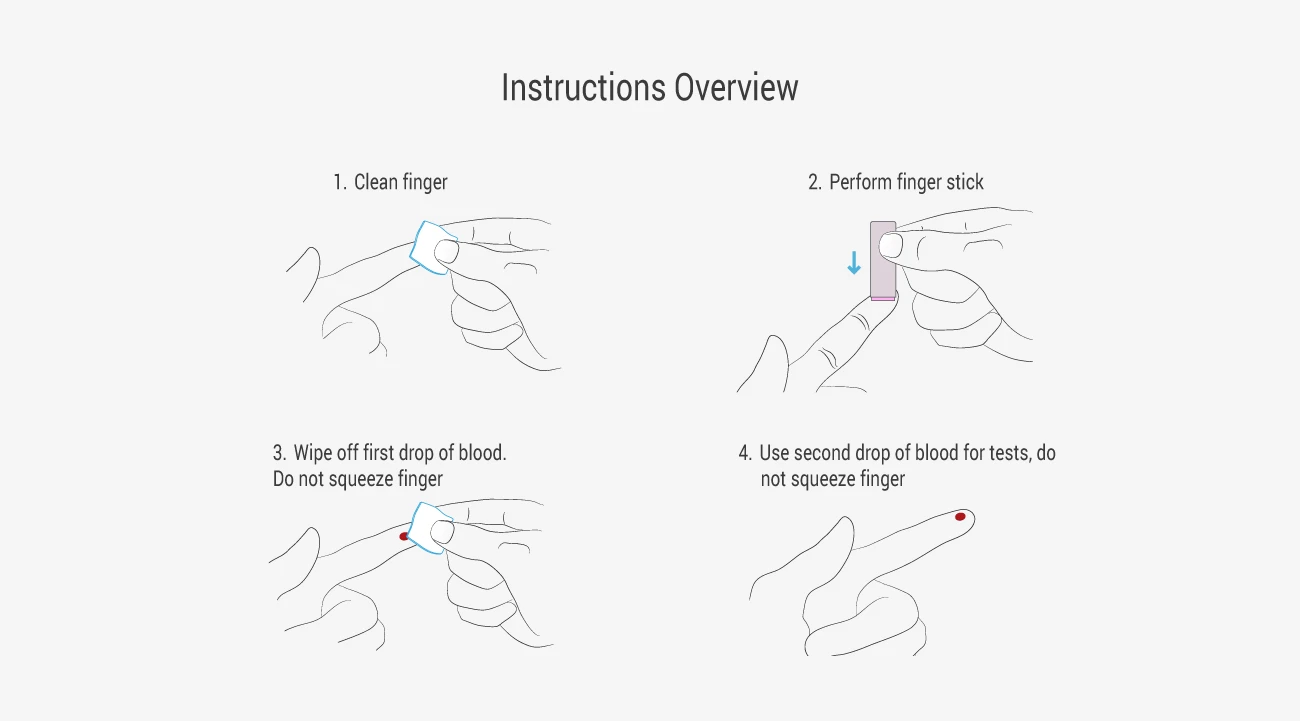 Instructions Overview

1. Clean finger

2. Perform finger stick

3. Wipe off first drop of blood. Do not squeeze finger

4. Use second drop of blood for tests, do not squeeze finger