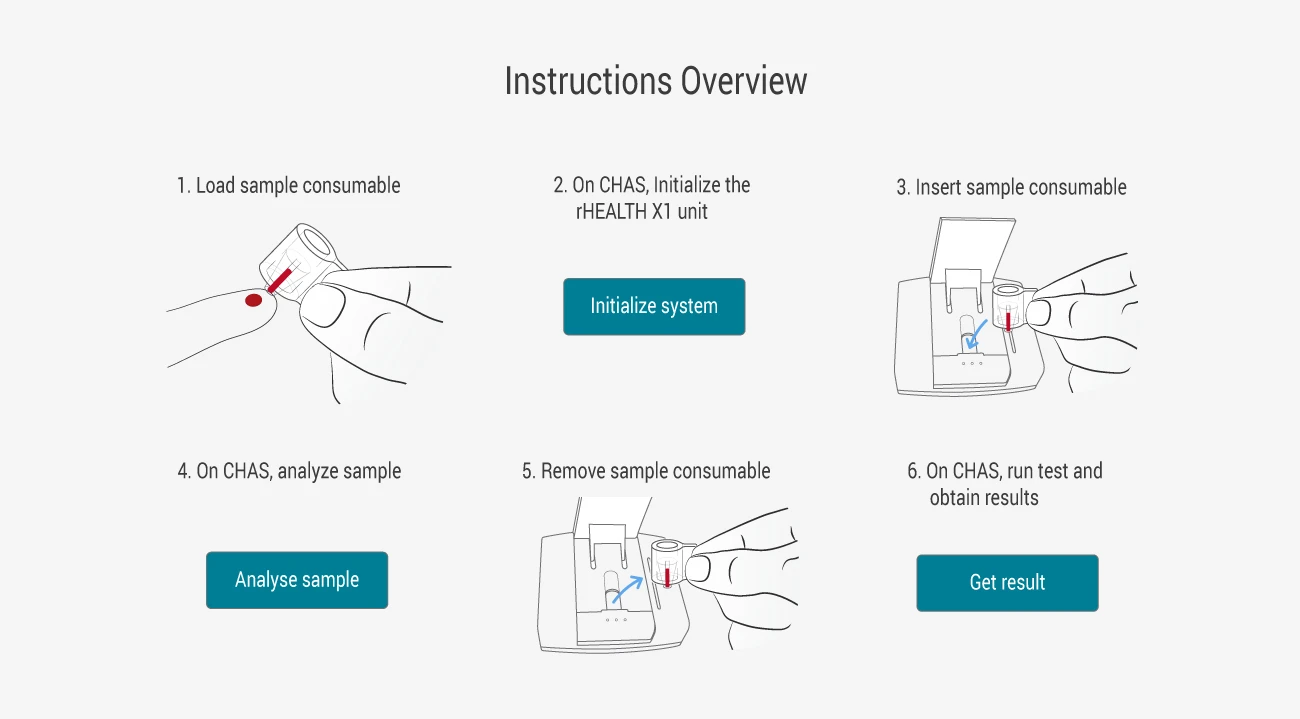 Instructions Overview

1. Load sample consumable

2. On CHAS, Initialize the rHEALTH X1 unit

Initialize system

3. Insert sample consumable

4. On CHAS, analyze sample

Analyse sample

5. Remove sample consumable

6. On CHAS, run test and obtain results

Get result